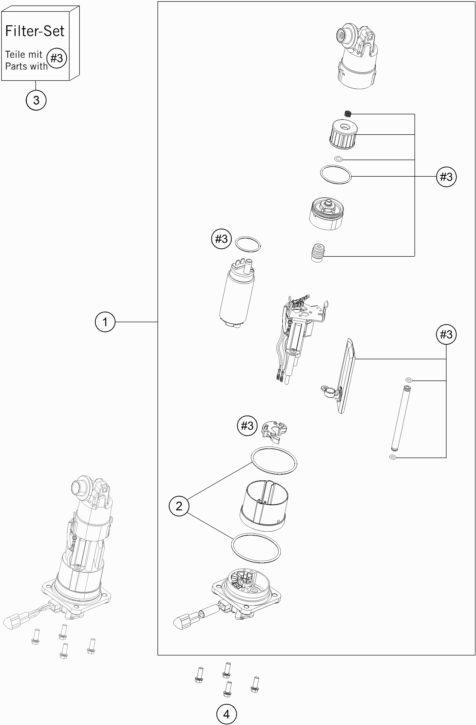 Filter-Set

Teile mit
Parts with #3

3

#3

#3

1

#3

#3

2

4