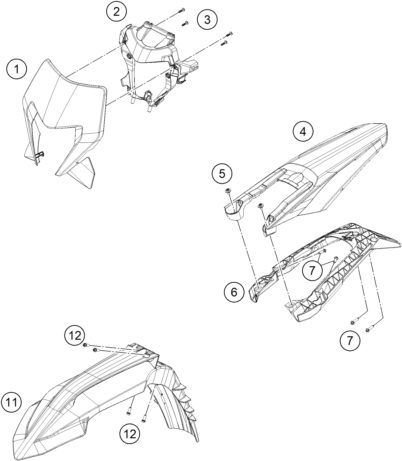 2
3
1
4
5
7
6
7
12
11
12