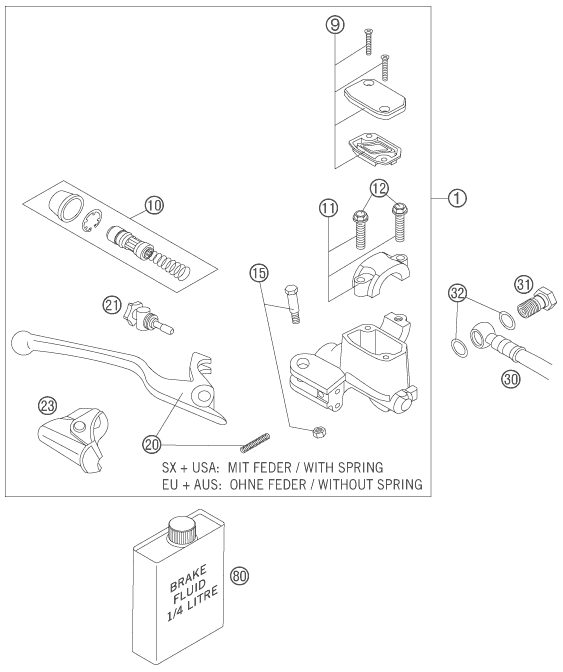 9

10

12

11

1

15

21

32

31

30

23

20

SX + USA: MIT FEDER / WITH SPRING
EU + AUS: OHNE FEDER / WITHOUT SPRING

BRAKE FLUID 1/4 LITRE

80