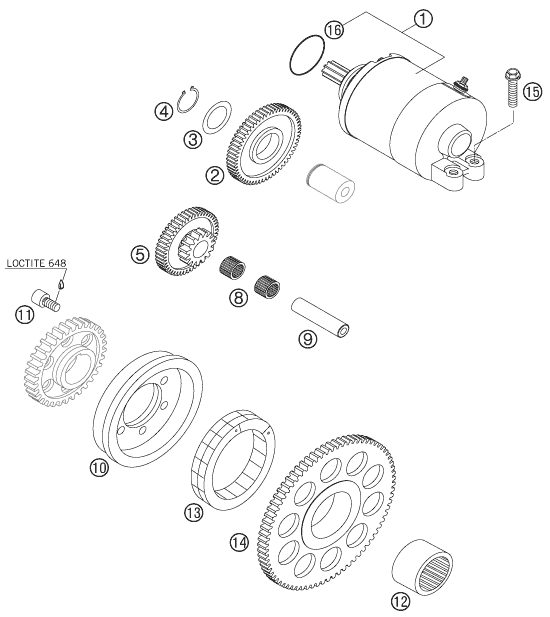 16
1
15
4
3
2
5
LOCTITE 648
11
8
9
10
13
14
12