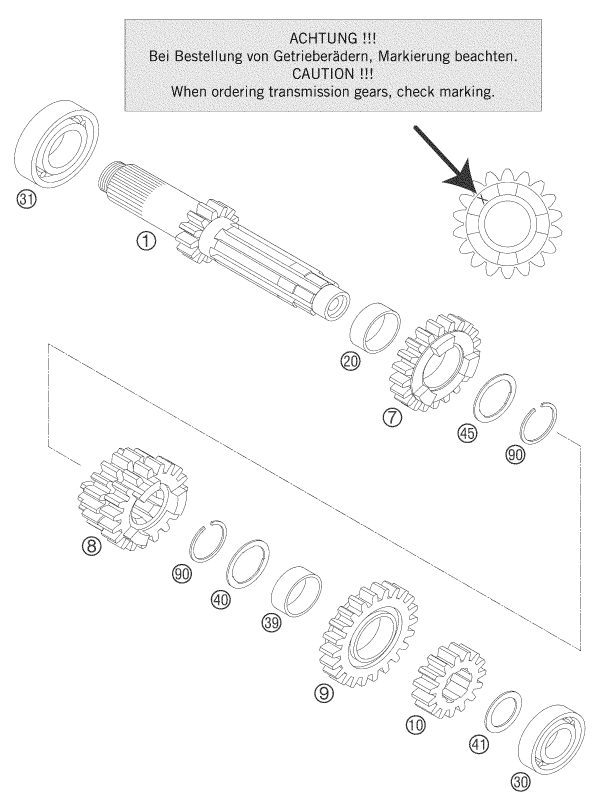 ACHTUNG !!!
Bei Bestellung von Getrieberädern, Markierung beachten.
CAUTION !!!
When ordering transmission gears, check marking.

31

1

20

7

45

90

8

90

40

39

9

10

41

30