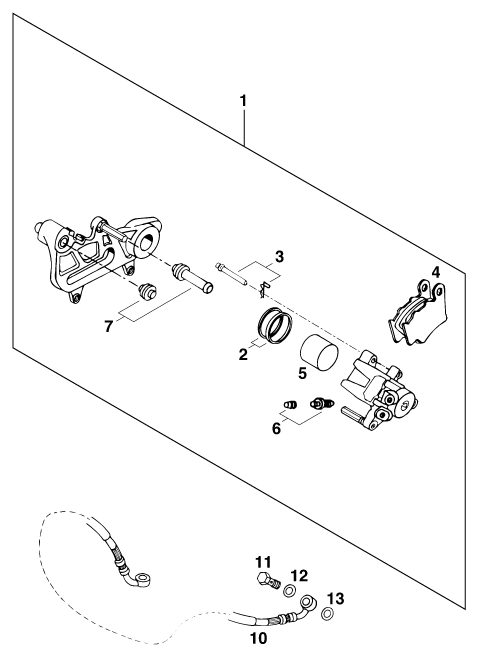 1
3
4
7
2
5
6
11
12
13
10