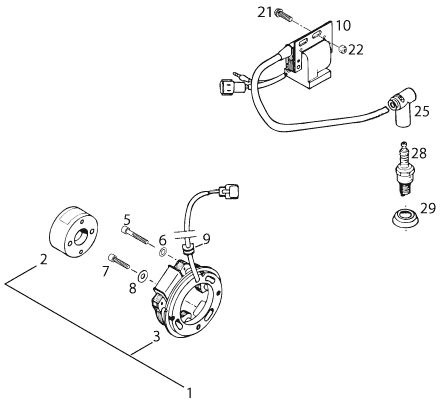 21
10
22
25
28
29
5
6
9
2
7
8
3
1