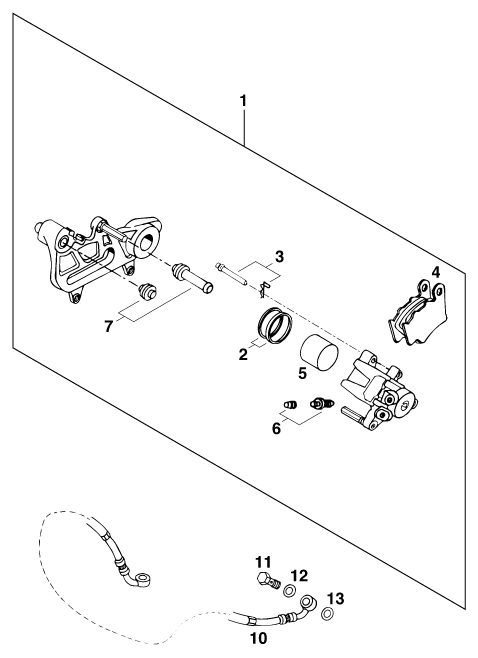 1
3
4
7
2
5
6
11
12
13
10