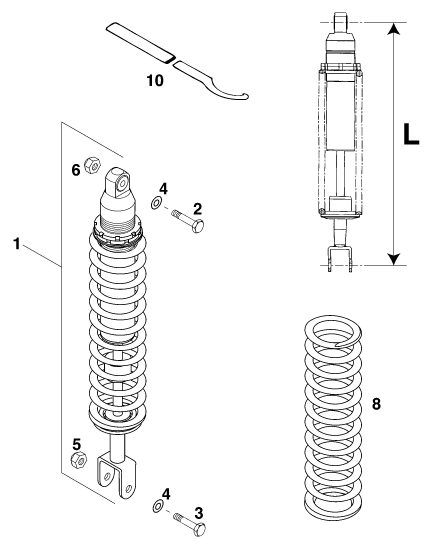 10

L

6

4

2

1

8

5

4

3