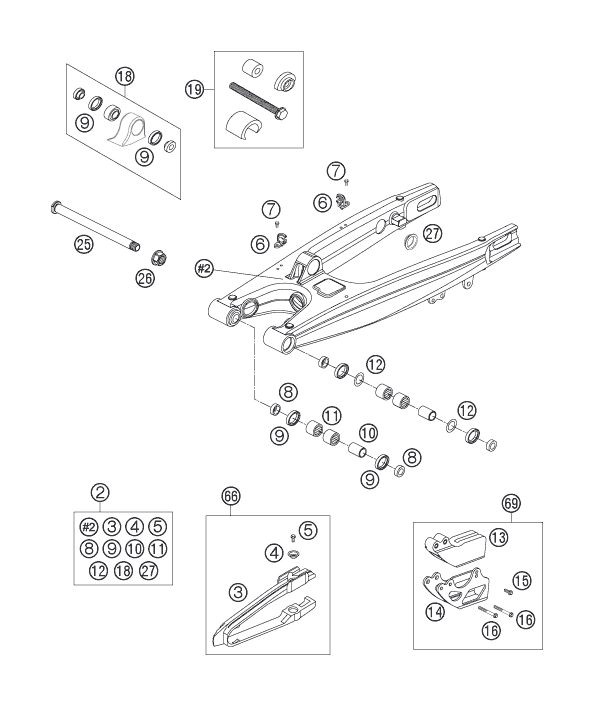 18
9
9
19
7
6
7
6
27
25
26
#2
12
8
11
12
9
10
8
9
2
#2 3 4 5
8 9 10 11
12 18 27
66
5
4
3
69
13
15
14
16
16