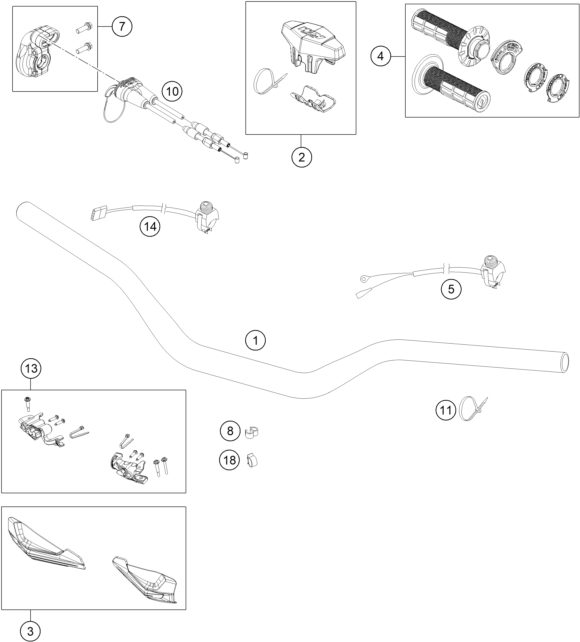 7
10
2
4
14
5
1
13
11
8
18
3