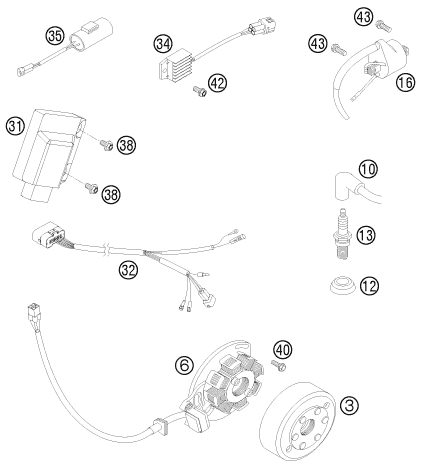 35
34
43
43
42
16
31
38
38
10
13
32
12
40
6
3