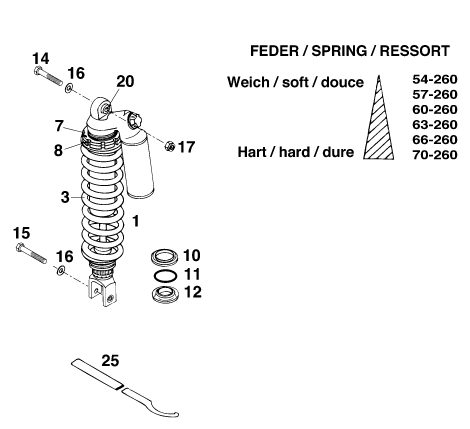 FEDER / SPRING / RESSORT

Weich / soft / douce

Hart / hard / dure

54-260
57-260
60-260
63-260
66-260
70-260

14
16
20
7
8
17
3
1
15
16
10
11
12
25