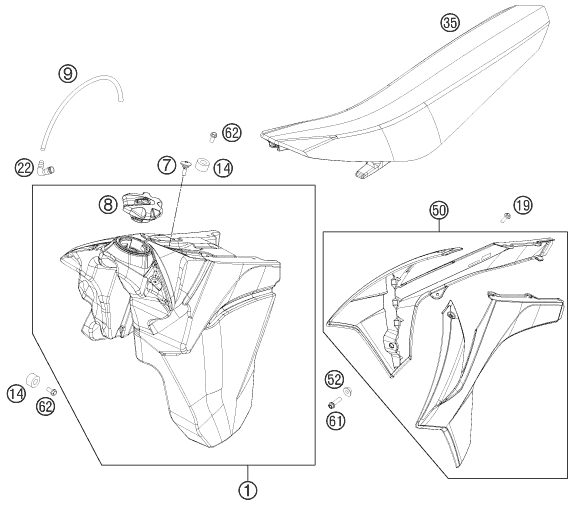 35
9
62
22
7
14
8
50
19
14
62
52
61
1