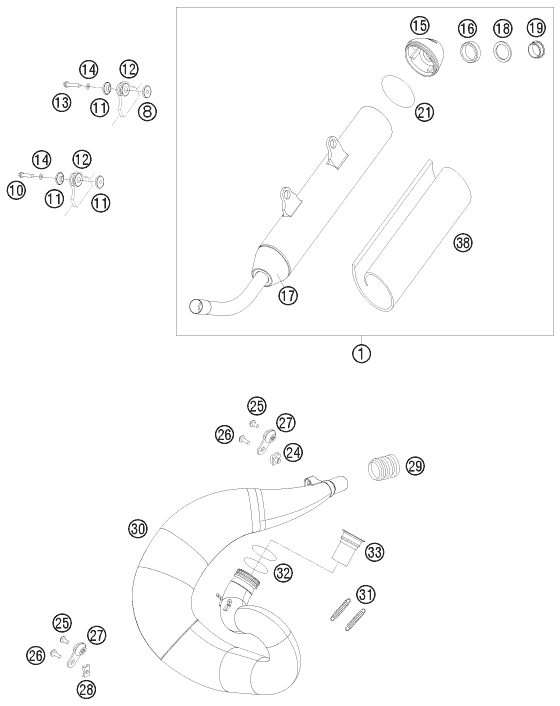 15
16
18
19
14
12
13
11
8
21
14
12
10
11
11
38
17
1
25
27
26
24
29
30
33
32
31
25
27
26
28