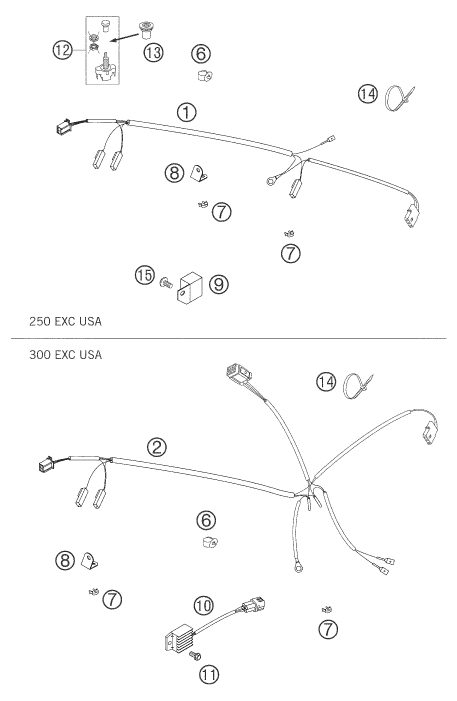 12
13
6
14
1
8
7
7
15
9
250 EXC USA
300 EXC USA
14
2
6
8
7
10
7
11