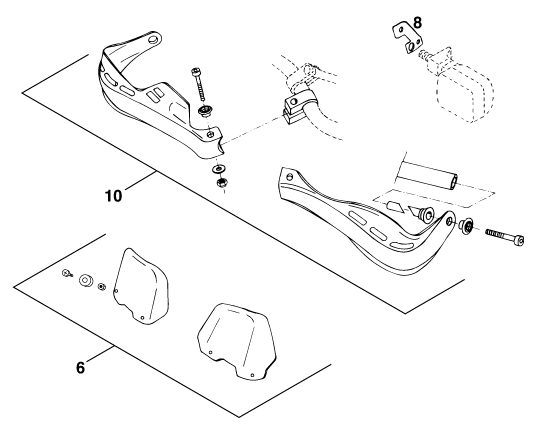 8

10

6