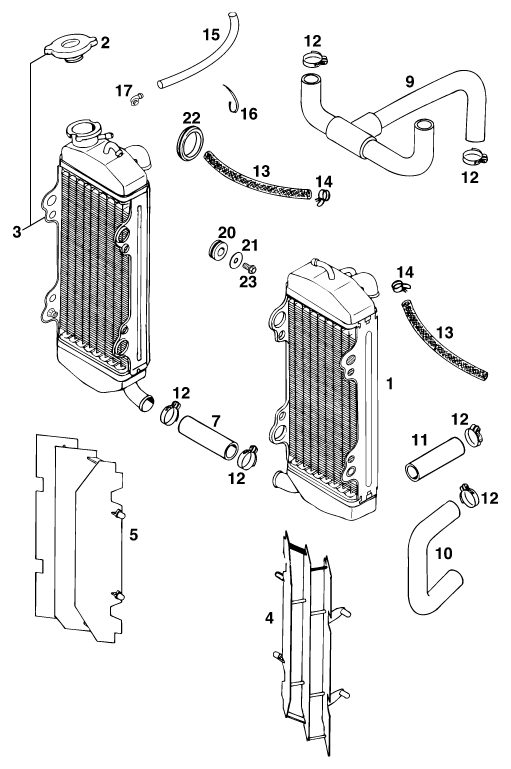 2
15
12
9
17
16
22
13
14
12
3
20
21
23
14
13
1
12
7
12
12
11
12
5
10
4