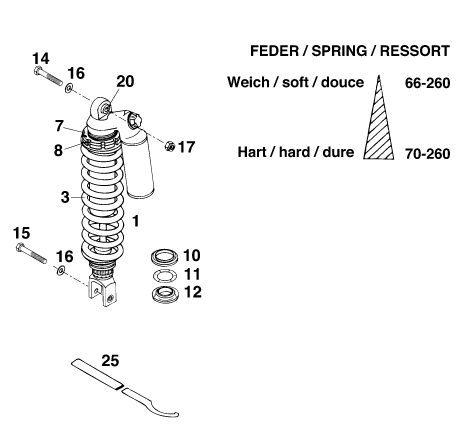 FEDER / SPRING / RESSORT

Weich / soft / douce 66-260

Hart / hard / dure 70-260

14
16
20
7
8
17
3
1
15
16
10
11
12
25