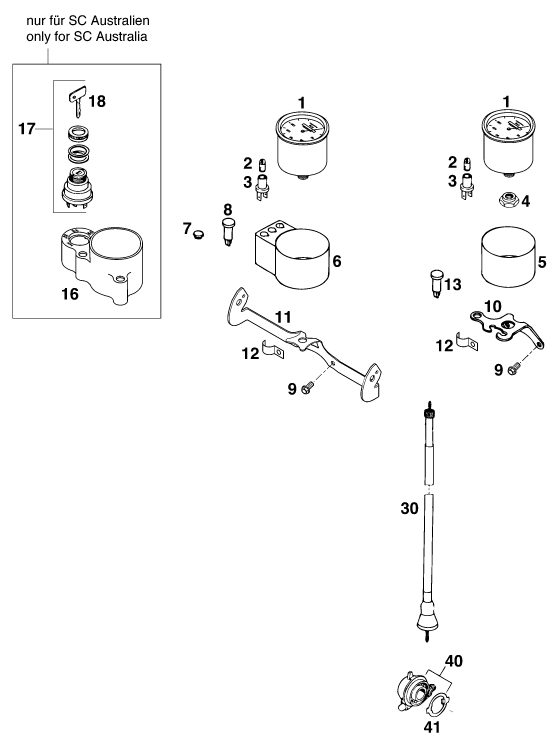 nur für SC Australien
only for SC Australia

18
17
16

1
2
3
8
7
6
11
12
9

1
2
3
4
5
13
10
12
9

30

40
41