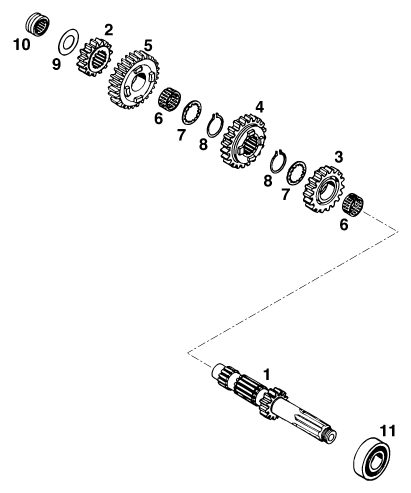 10
9
2
5
6
7
8
4
8
7
3
6
1
11