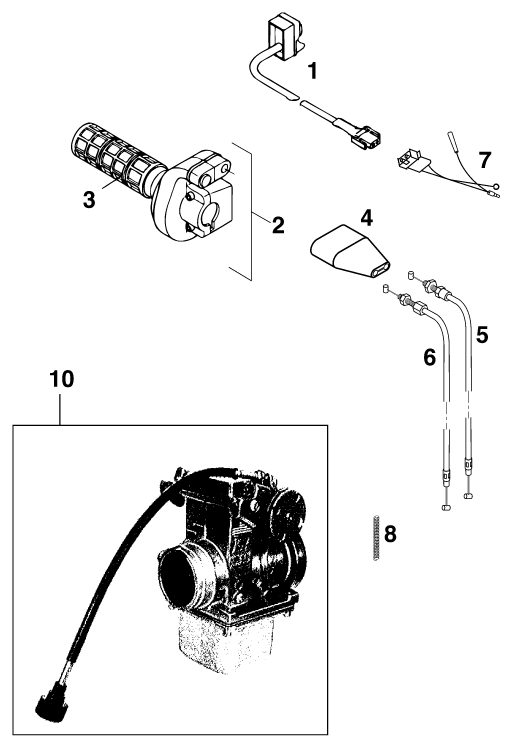 1
7
3
2
4
5
6
10
8