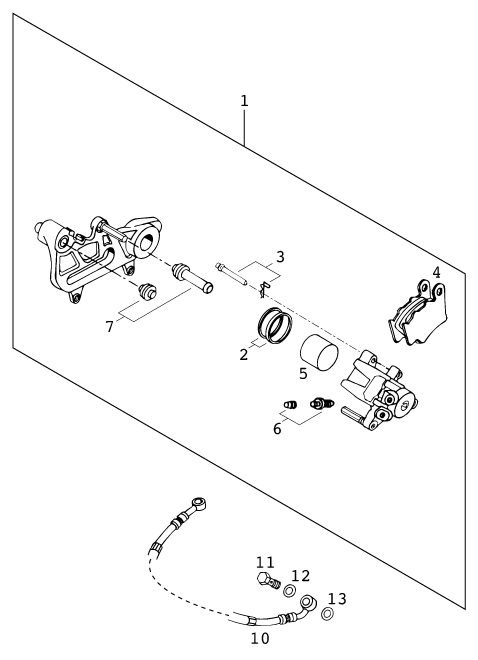 1
3
4
7
2
5
6
11
12
13
10