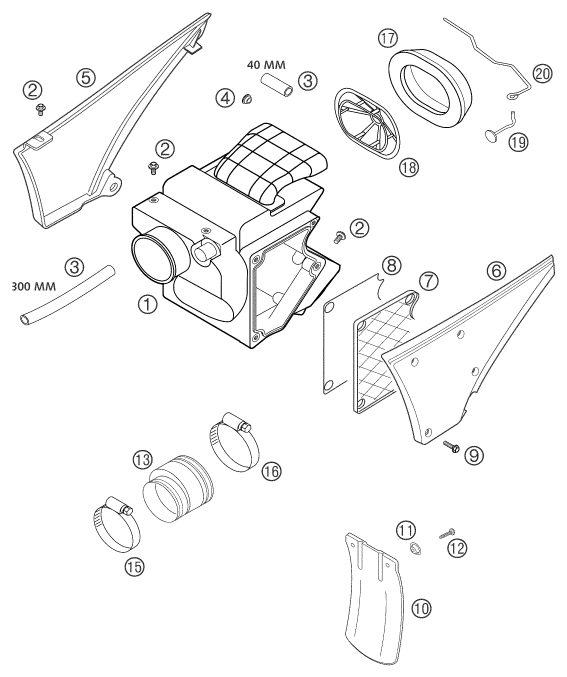 5
2
40 MM
3
4
17
20
19
18
2
2
3
300 MM
1
8
7
6
9
13
16
15
11
12
10