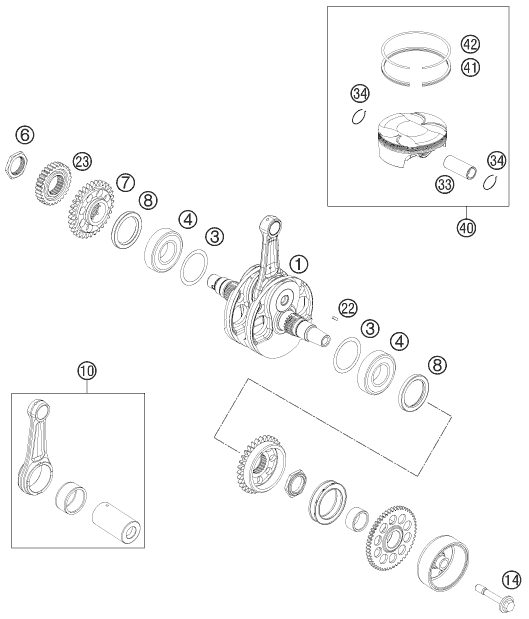 42
41
34
34
33
40
6
23
7
8
4
3
1
22
3
4
8
10
14