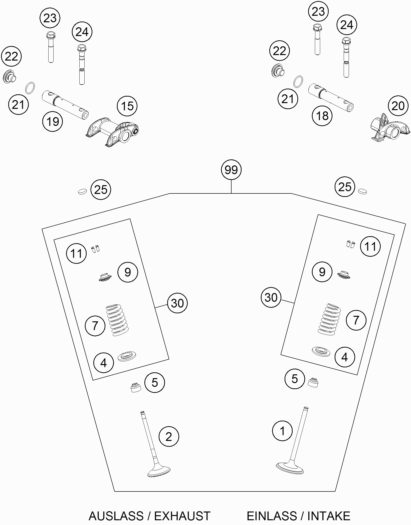 23
24
22
21
19
15
23
24
22
21
18
20
99
25
25
11
9
30
7
4
5
2
11
9
30
7
4
5
1
AUSLASS / EXHAUST
EINLASS / INTAKE