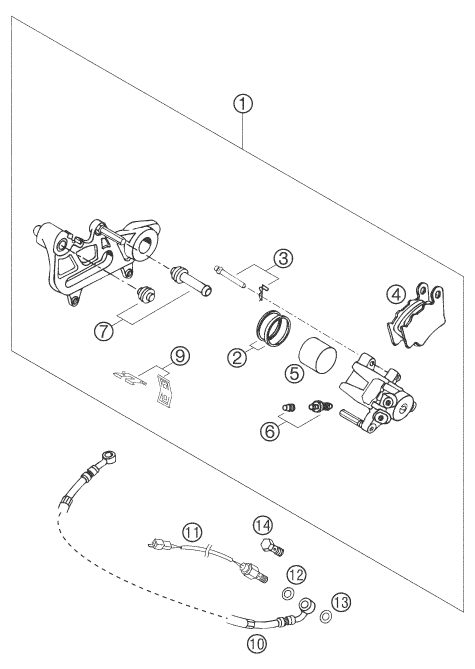 1
3
4
7
2
9
5
6
11
14
12
13
10