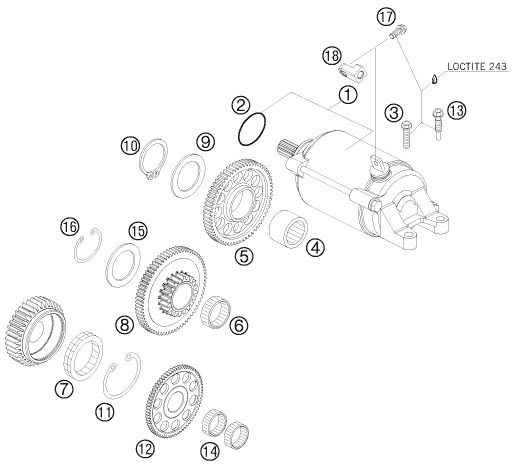 17
18
LOCTITE 243
1
2
3
13
10
9
5
4
16
15
8
6
7
11
12
14