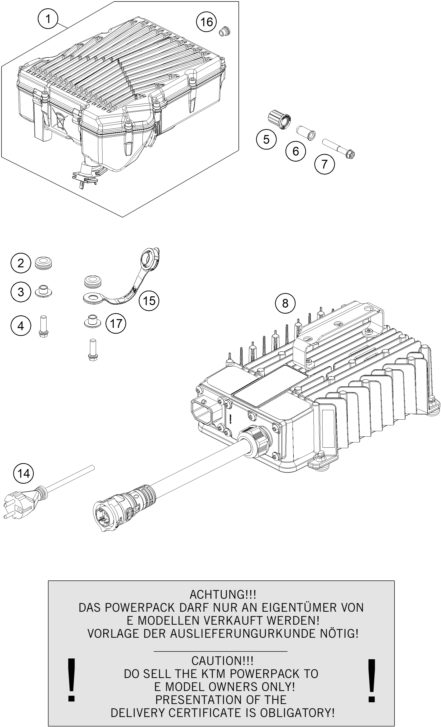 1
16
5
6
7
2
3
4
15
17
8
14

ACHTUNG!!!
DAS POWERPACK DARF NUR AN EIGENTÜMER VON E MODELLEN VERKAUFT WERDEN!
VORLAGE DER AUSLIEFERUNGURKUNDE NÖTIG!

CAUTION!!!
DO SELL THE KTM POWERPACK TO E MODEL OWNERS ONLY!
PRESENTATION OF THE DELIVERY CERTIFICATE IS OBLIGATORY!

!
!