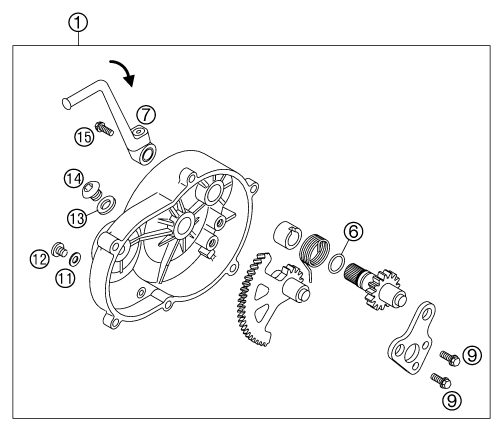 1
7
15
14
13
12
11
6
9
9