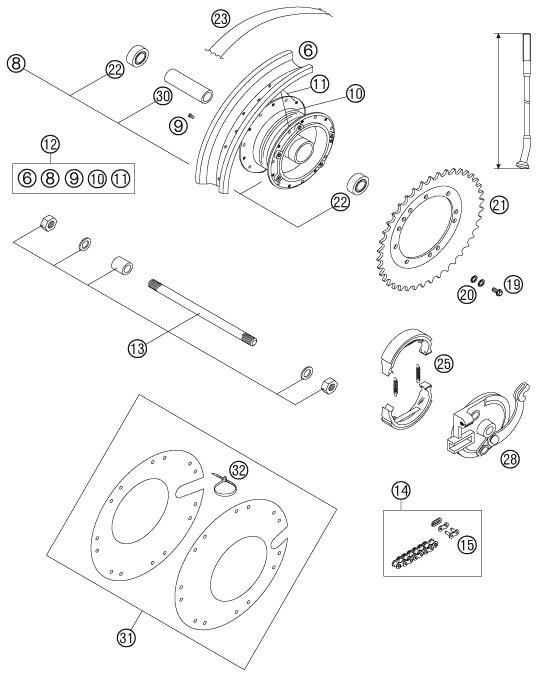 23
6
8
22
11
10
30
9
12
6 8 9 10 11
22
21
20
19
13
25
28
32
14
15
31