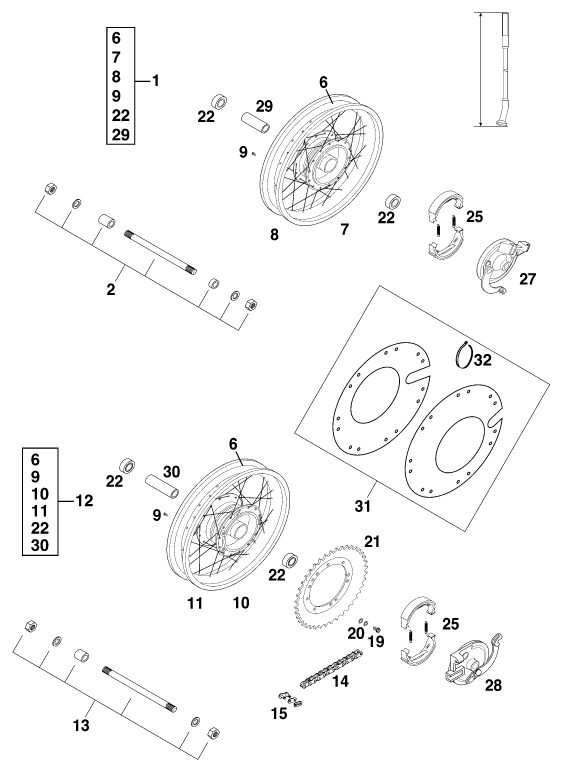 6
7
8
9
22
29
1

22
29
6
9
8
7
22
25
27
2

32
31

6
9
10
11
22
30
12

22
30
6
9
11
10
22
21
20
19
25
28
14
15
13