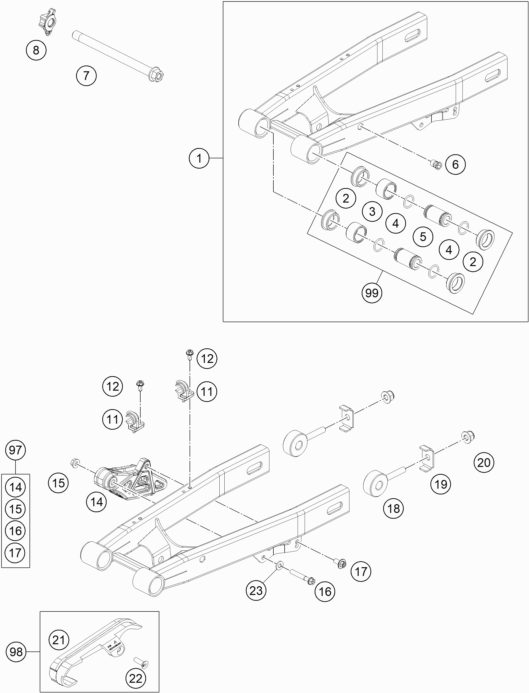 8
7
1
6
2
3
4
5
4
2
99
12
12
11
11
97
14
15
16
17
15
14
20
19
18
17
23
16
98
21
22