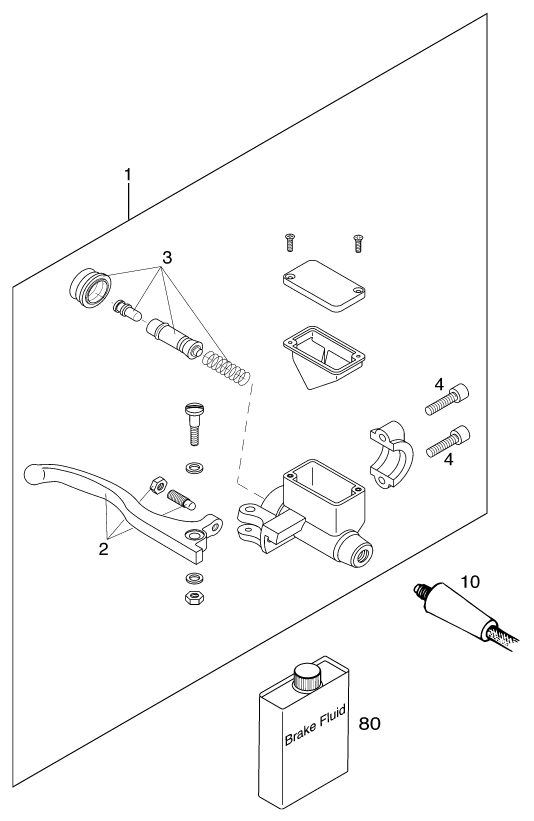 1
3
4
4
2
10
Brake Fluid
80