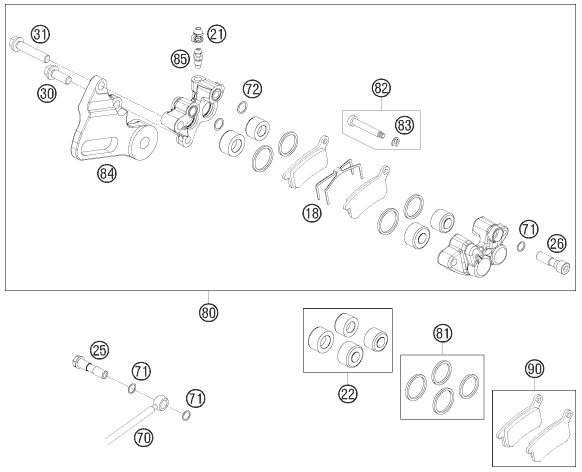 31
21
85
30
72
82
83
84
18
71
26
80
25
71
71
70
22
81
90