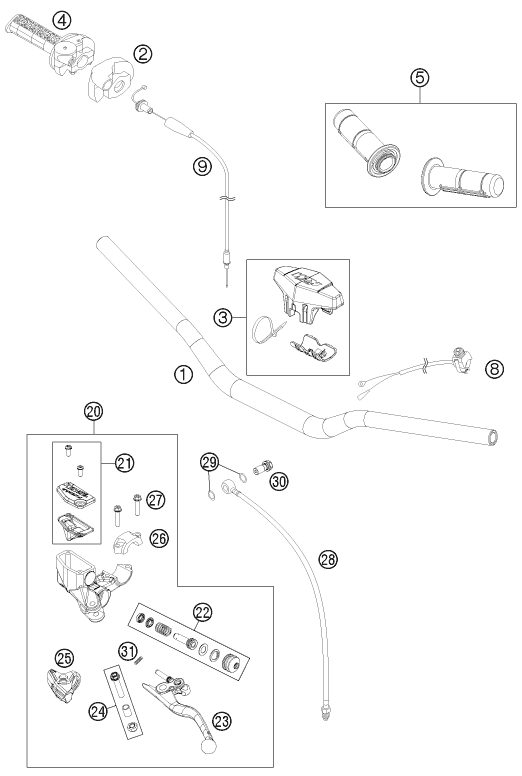 4
2
5
9
3
1
8
20
21
27
26
29
30
28
22
31
25
24
23