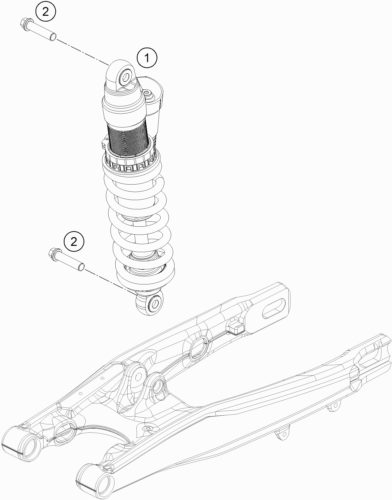 2
1
2