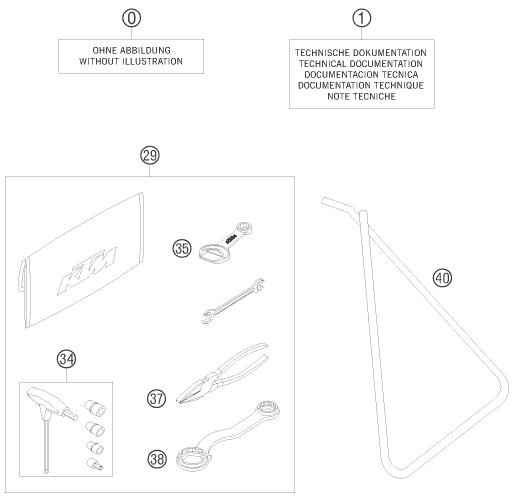 0

OHNE ABBILDUNG
WITHOUT ILLUSTRATION

1

TECHNISCHE DOKUMENTATION
TECHNICAL DOCUMENTATION
DOCUMENTACION TECNICA
DOCUMENTATION TECHNIQUE
NOTE TECNICHE

29

KTM

35

KTM

34

37

38

40