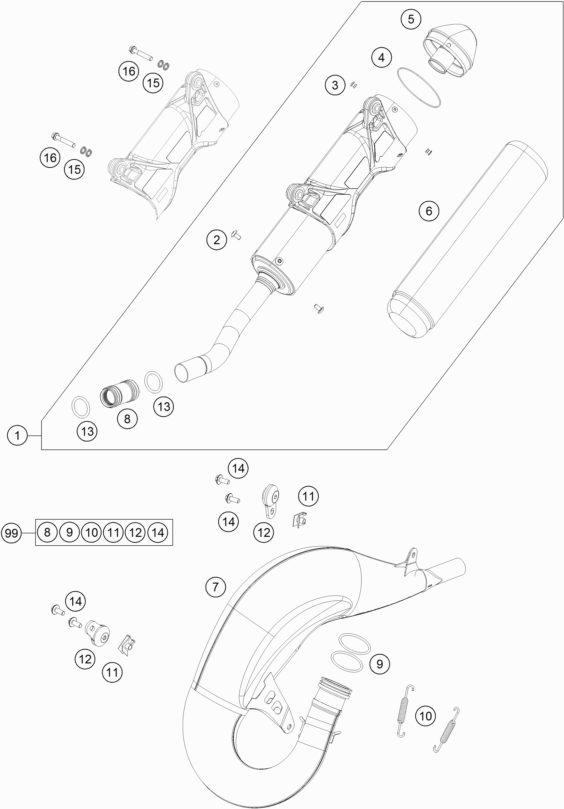 5
4
3
16
15
16
15
6
2
8
13
13
1
14
11
14
12
99
8
9
10
11
12
14
7
14
12
11
9
10