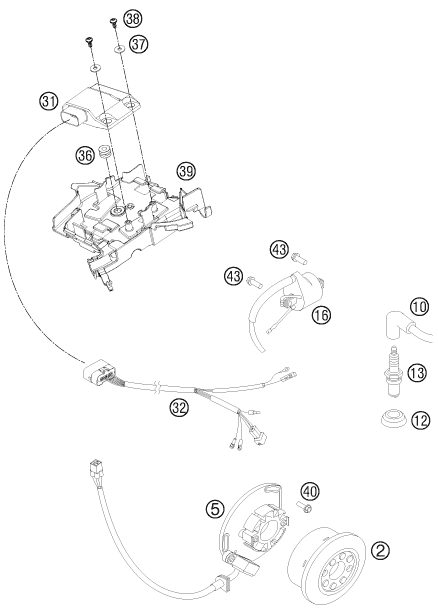 38
37
31
36
39
43
43
16
10
13
12
32
40
5
2