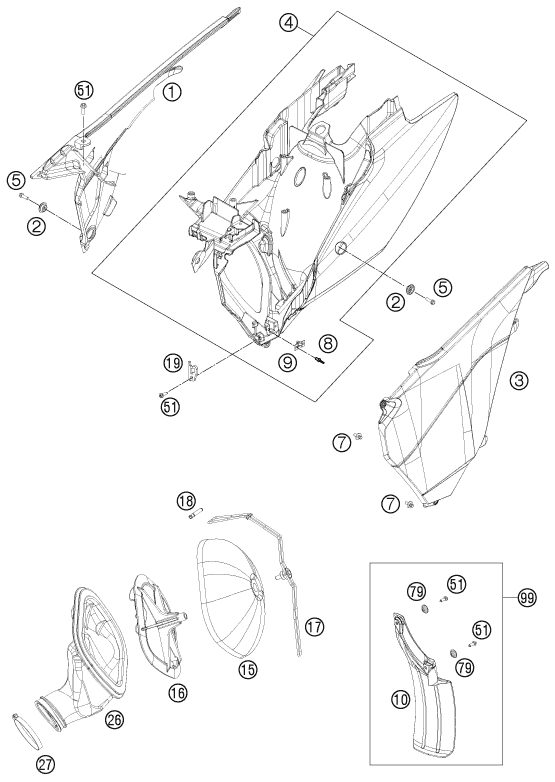 4
51
1
5
2
2
5
8
9
19
51
3
7
7
18
17
15
16
26
27
79
51
99
51
79
10