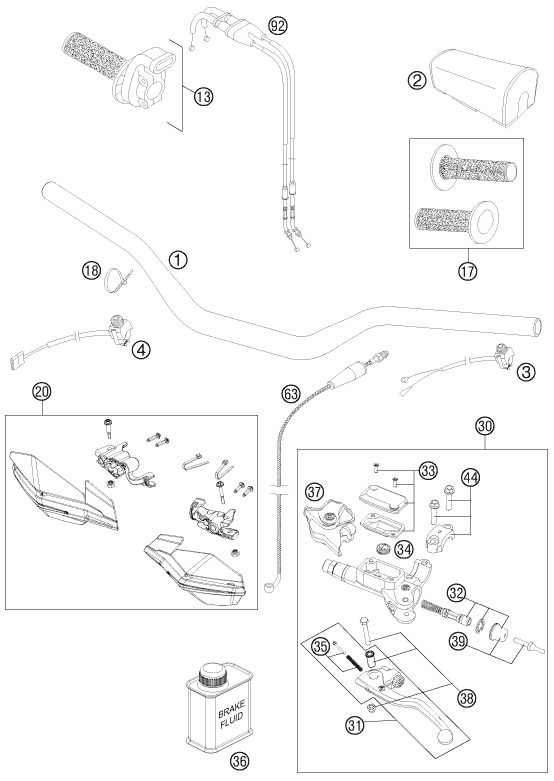 92
13
2
17
1
18
4
3
63
20
30
33
44
37
34
32
39
35
38
31
BRAKE FLUID
36