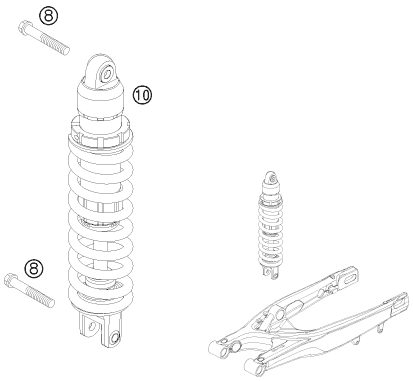 8
10
8