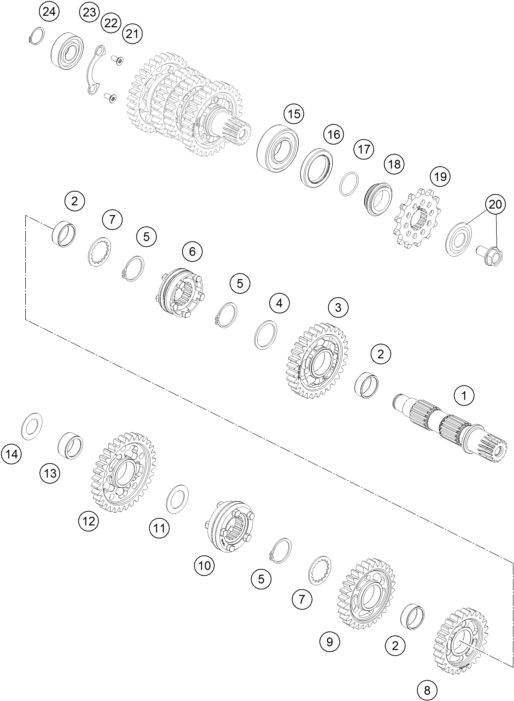 24
23
22
21
15
16
17
18
19
20
2
7
5
6
5
4
3
2
1
14
13
12
11
10
5
7
9
2
8