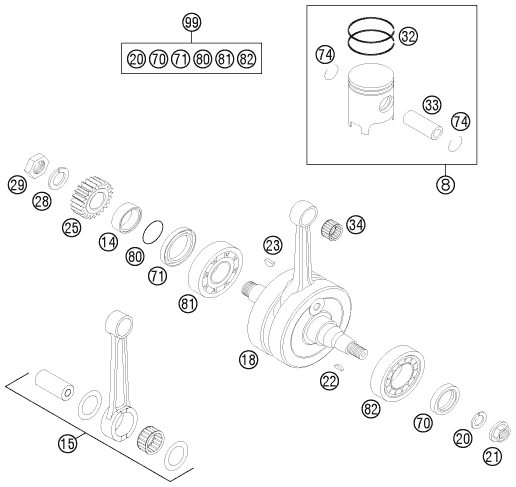 99
20 70 71 80 81 82
32
74
33
74
8
29
28
25
14
80
71
81
23
34
18
22
82
70
20
21
15