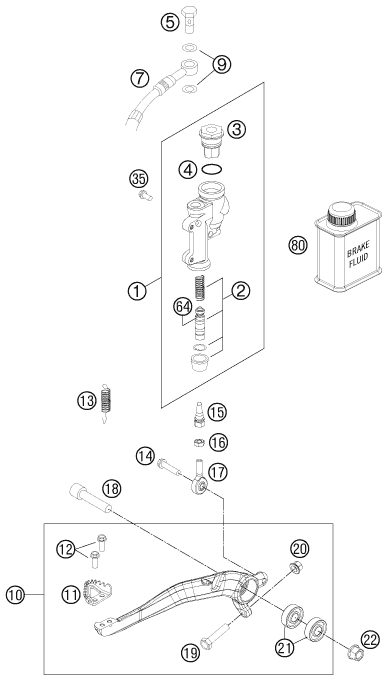 5
9
7
3
4
35
80
BRAKE FLUID
1
2
64
13
15
16
14
17
18
12
20
10
11
19
21
22