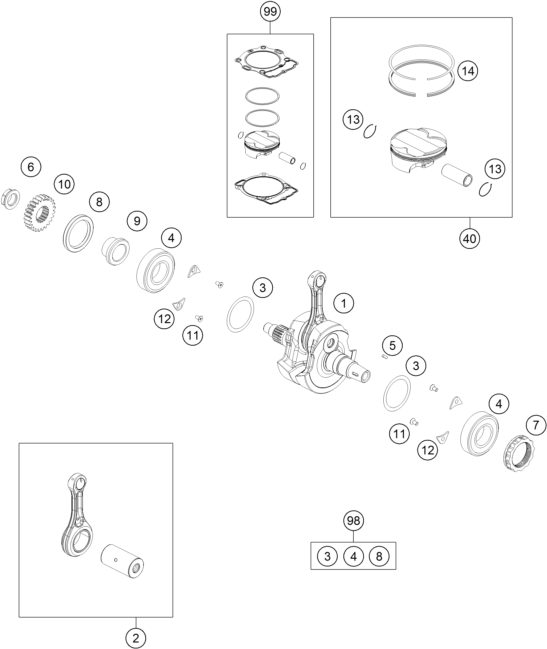 99

14

13

13

40

6

10

8

9

4

3

1

12

11

5

3

4

7

11

12

98

3 4 8

2