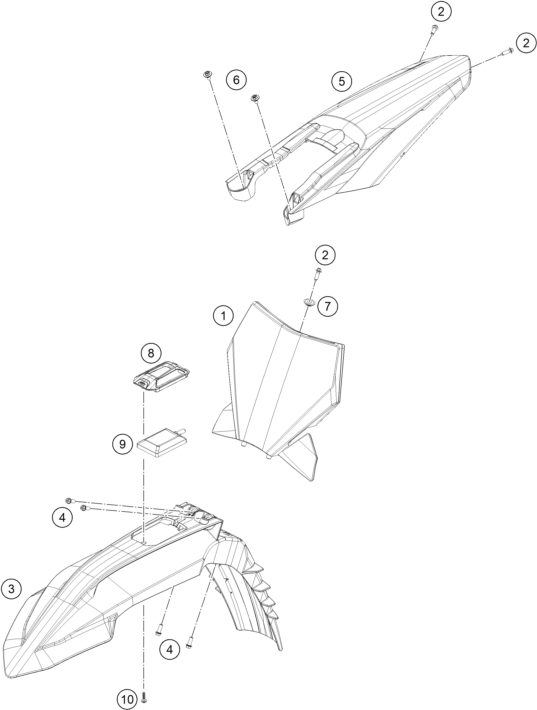 2
2
6
5
2
7
1
8
9
4
3
4
10