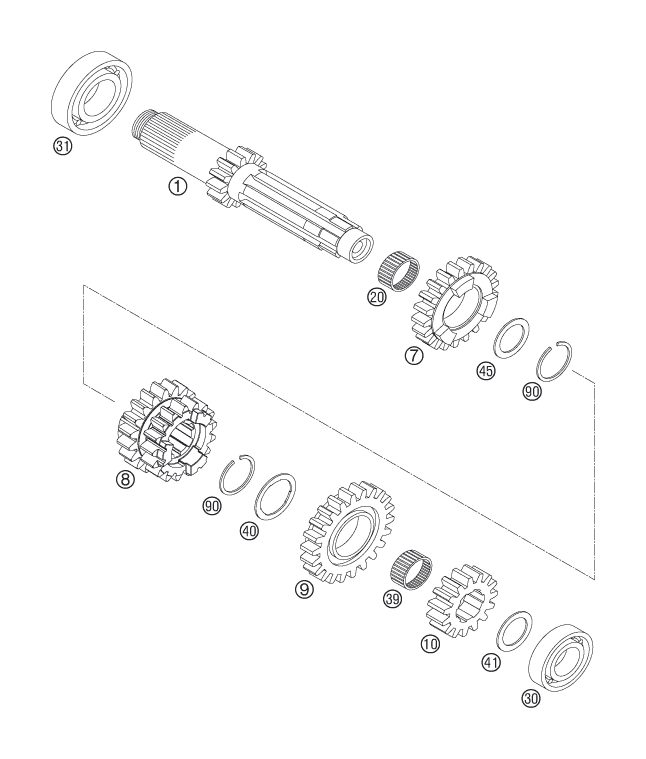 31

1

20

7

45

90

8

90

40

9

39

10

41

30