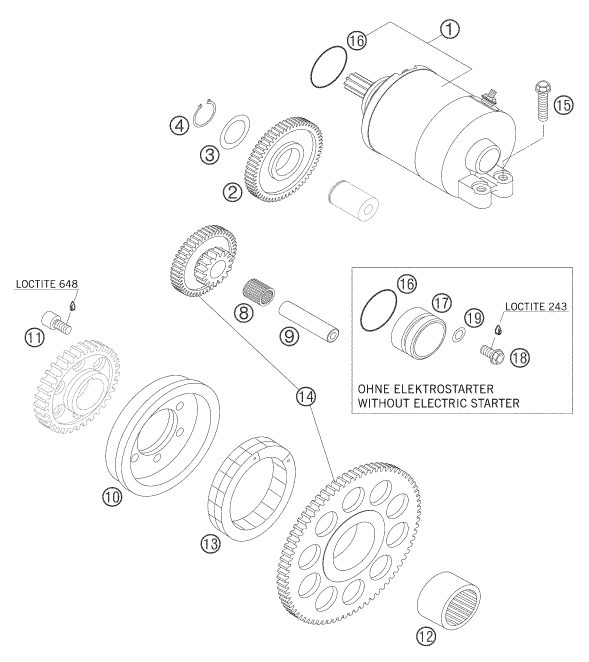 16
1
15
4
3
2
LOCTITE 648
11
8
9
16
17
19
LOCTITE 243
18
OHNE ELEKTROSTARTER
WITHOUT ELECTRIC STARTER
14
10
13
12